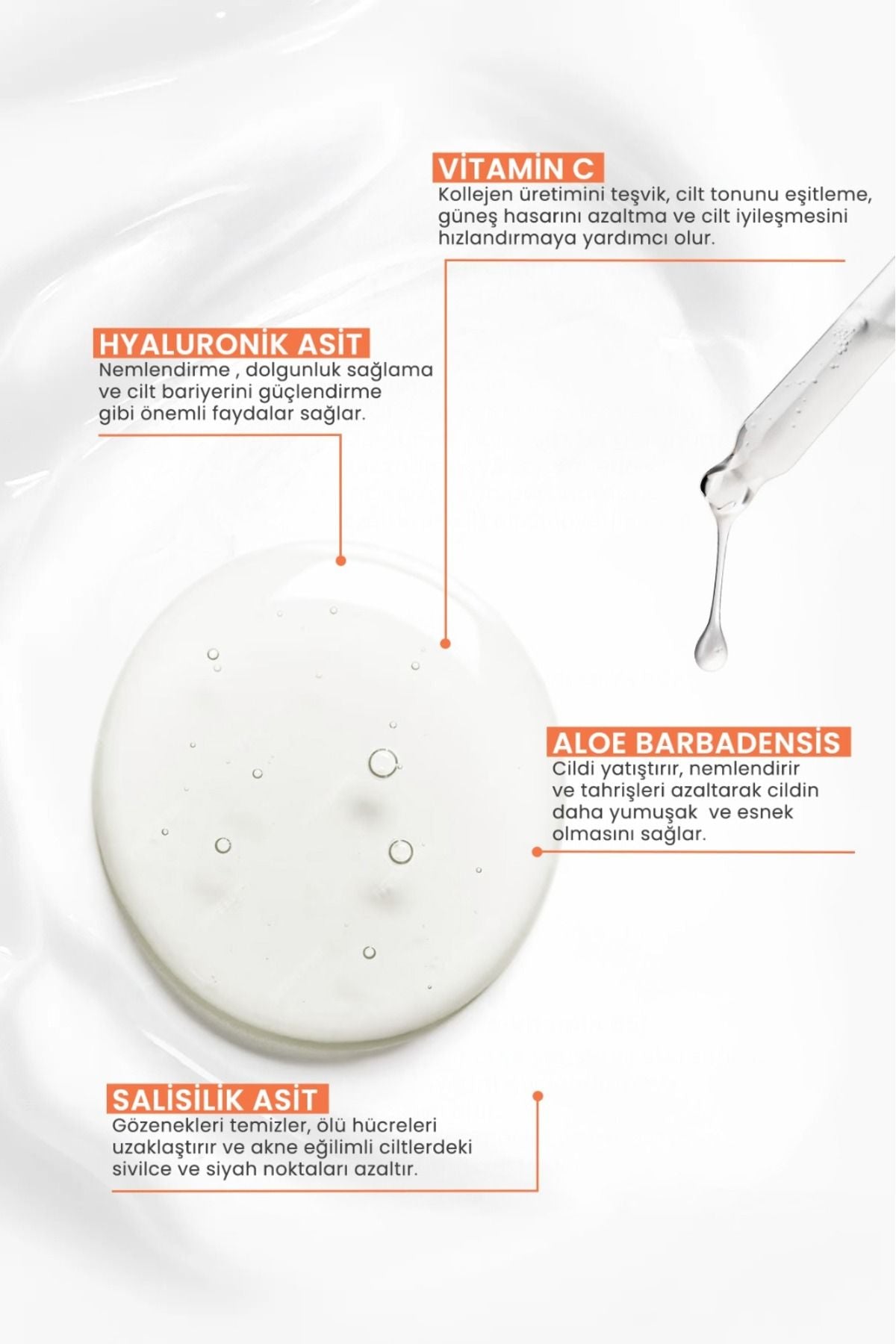 VİTAMİN C
Kollejen üretimini teşvik, cilt tonunu eşitleme, güneş hasarını azaltma ve cilt iyileşmesini hızlandırmaya yardımcı olur.

HYALURONİK ASİT
Nemlendirme , dolgunluk sağlama ve cilt bariyerini güçlendirme gibi önemli faydalar sağlar.

ALOE BARBADENSİS
Cildi yatıştırır, nemlendirir ve tahrişleri azaltarak cildin daha yumuşak ve esnek olmasını sağlar.

SALİSİLİK ASİT
Gözenekleri temizler, ölü hücreleri uzaklaştırır ve akne eğilimli ciltlerdeki sivilce ve siyah noktaları azaltır.