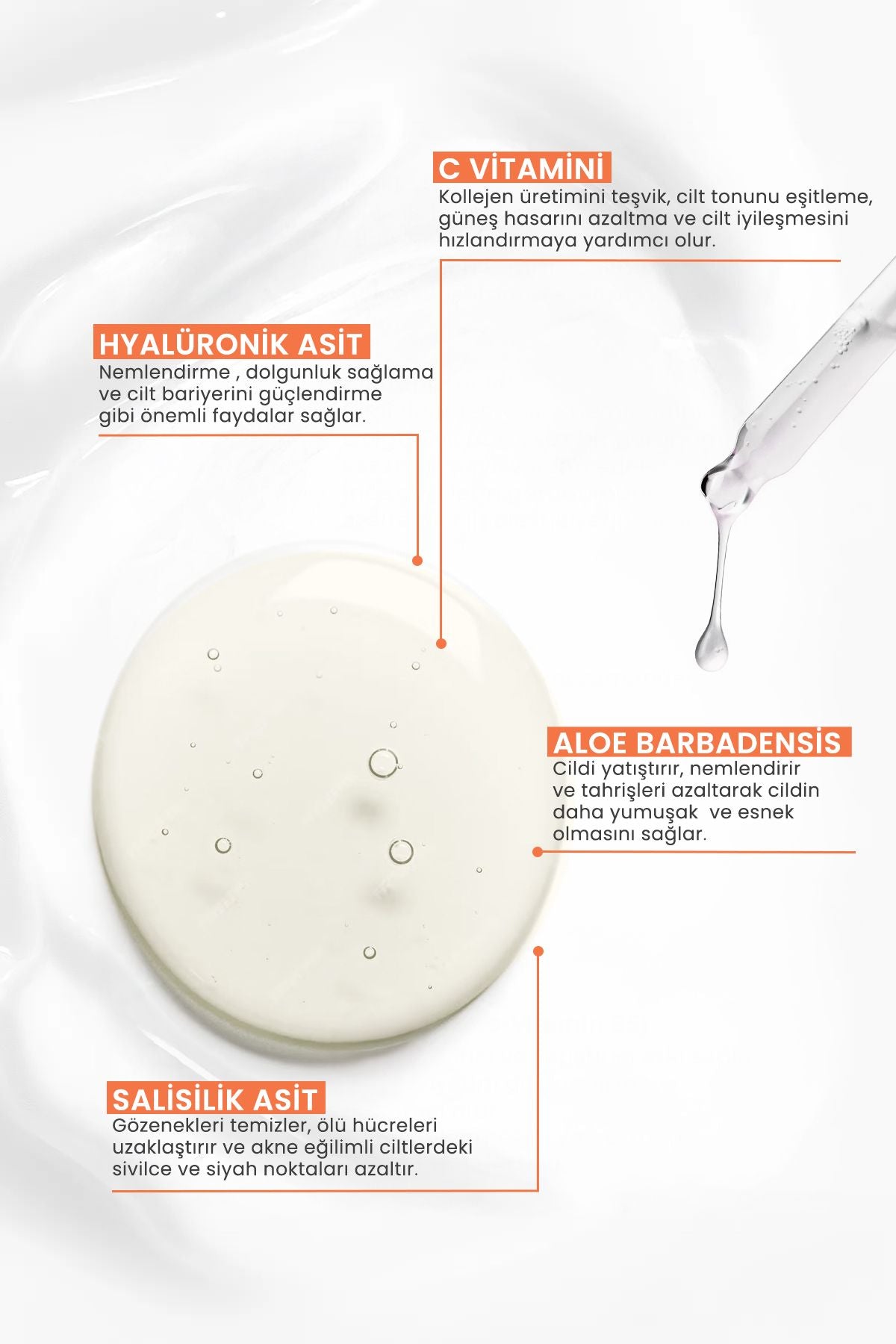 C VİTAMİNİ
Kollejen üretimini teşvik, cilt tonunu eşitleme, güneş hasarını azaltma ve cilt iyileşmesini hızlandırmaya yardımcı olur.

HYALÜRONİK ASİT
Nemlendirme , dolgunluk sağlama ve cilt bariyerini güçlendirme gibi önemli faydalar sağlar.

ALOE BARBADENSİS
Cildi yatıştırır, nemlendirir ve tahrişleri azaltarak cildin daha yumuşak ve esnek olmasını sağlar.

SALİSİLİK ASİT
Gözenekleri temizler, ölü hücreleri uzaklaştırır ve akne eğilimli ciltlerdeki sivilce ve siyah noktaları azaltır.